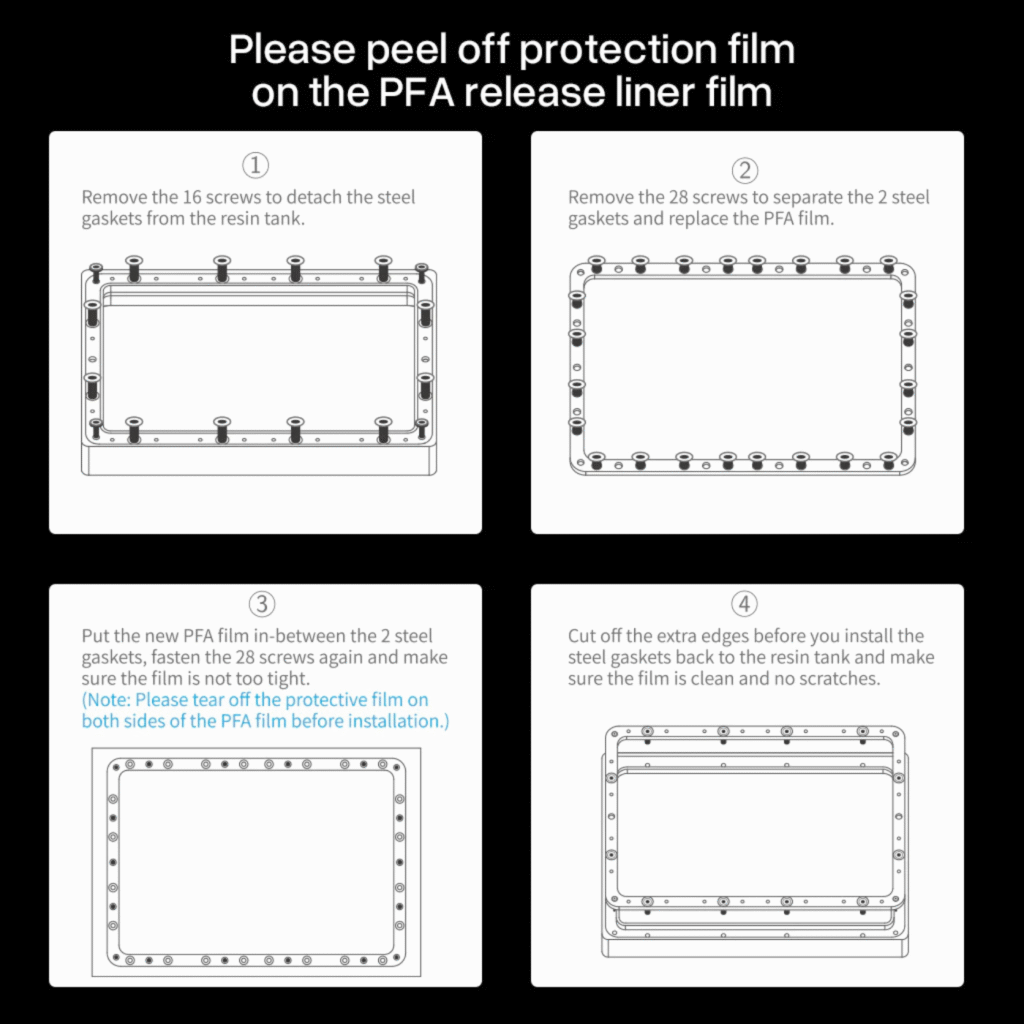 Please peel off protection film on the PFA release liner film

①
Remove the 16 screws to detach the steel gaskets from the resin tank.

②
Remove the 28 screws to separate the 2 steel gaskets and replace the PFA film.

③
Put the new PFA film in-between the 2 steel gaskets, fasten the 28 screws again and make sure the film is not too tight.
(Note: Please tear off the protective film on both sides of the PFA film before installation.)

④
Cut off the extra edges before you install the steel gaskets back to the resin tank and make sure the film is clean and no scratches.